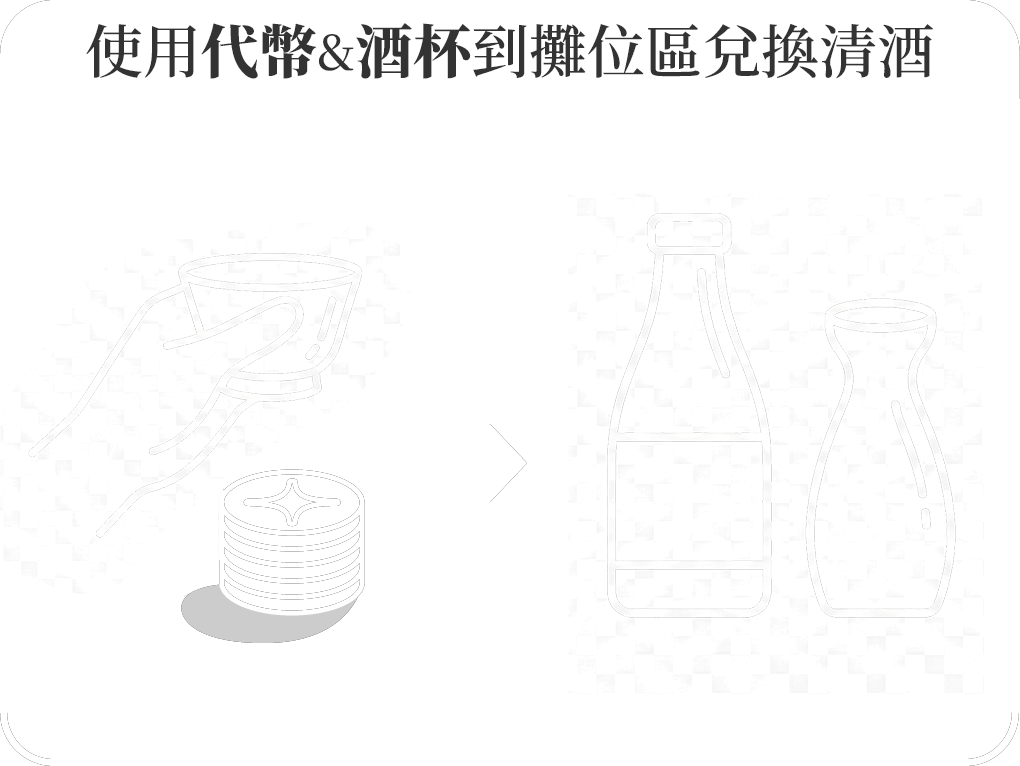 使用代幣&酒杯到攤位區兌換清酒